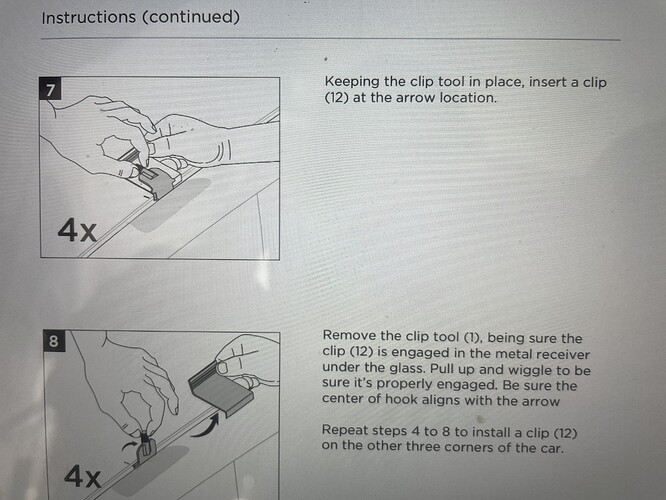 Instructions (continued)

7

4x

Keeping the clip tool in place, insert a clip (12) at the arrow location.

8

4x

Remove the clip tool (1), being sure the clip (12) is engaged in the metal receiver under the glass. Pull up and wiggle to be sure it's properly engaged. Be sure the center of hook aligns with the arrow

Repeat steps 4 to 8 to install a clip (12) on the other three corners of the car.